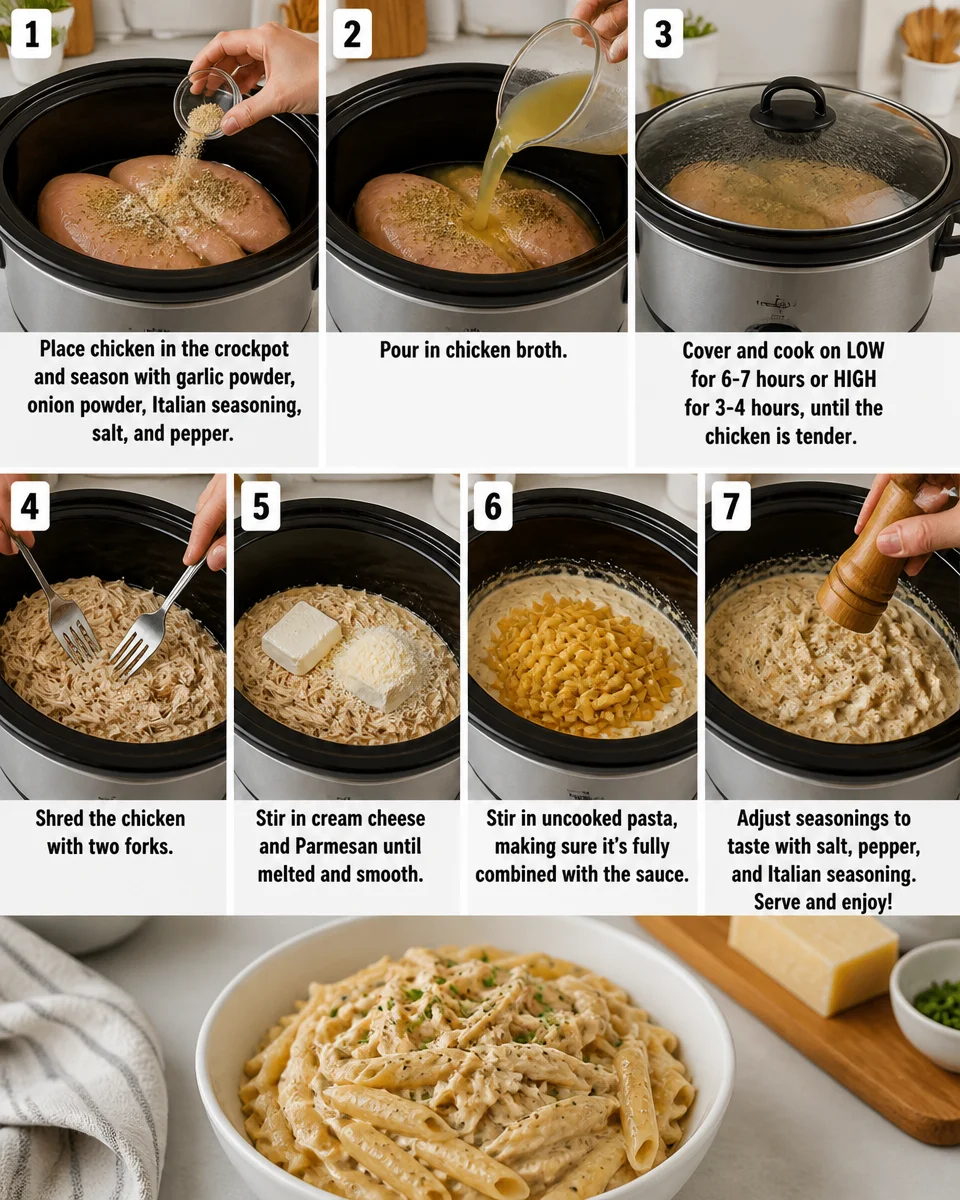 1

Place chicken in the crockpot and season with garlic powder, onion powder, Italian seasoning, salt, and pepper.

2

Pour in chicken broth.

3

Cover and cook on LOW for 6-7 hours or HIGH for 3-4 hours, until the chicken is tender.

4

Shred the chicken with two forks.

5

Stir in cream cheese and Parmesan until melted and smooth.

6

Stir in uncooked pasta, making sure it's fully combined with the sauce.

7

Adjust seasonings to taste with salt, pepper, and Italian seasoning. Serve and enjoy!